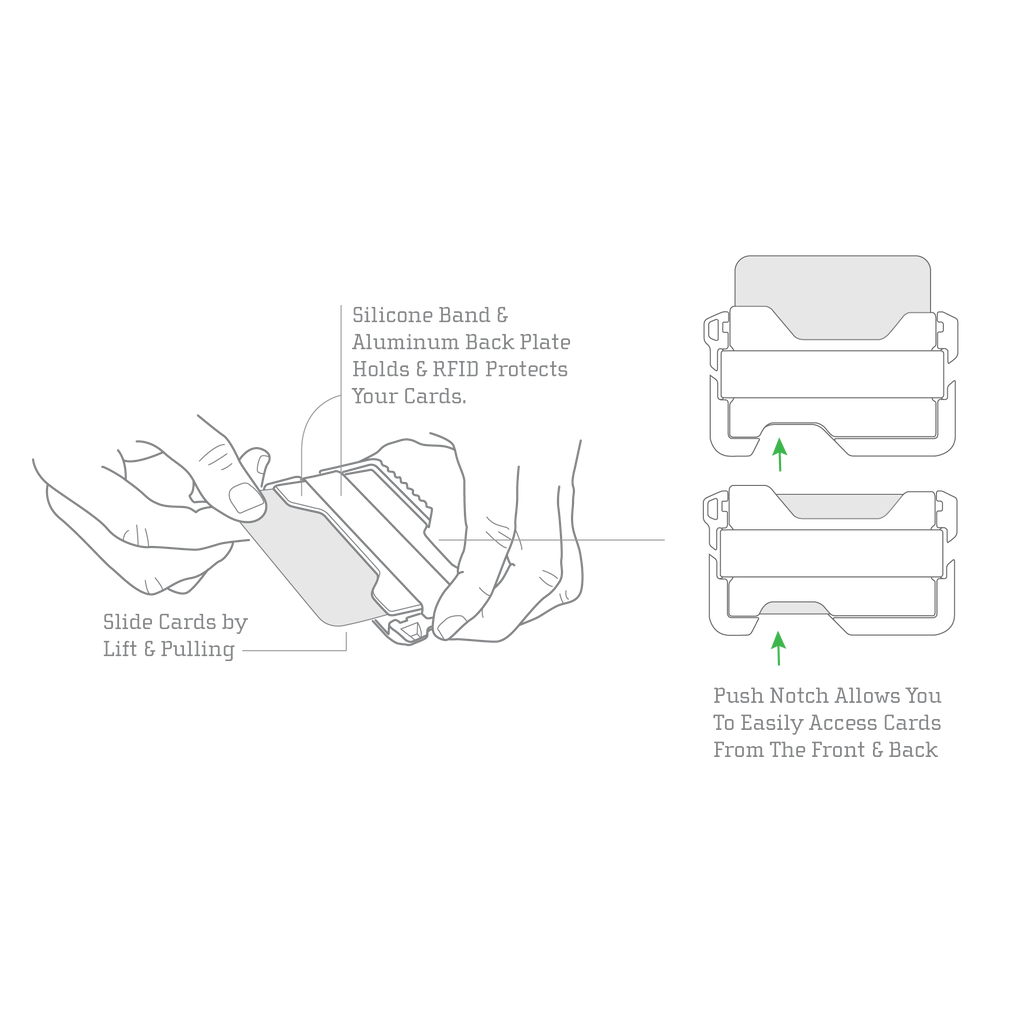 Silicone Band & Aluminum Back Plate Holds & RFID Protects Your Cards.

Slide Cards by Lift & Pulling

Push Notch Allows You To Easily Access Cards From The Front & Back